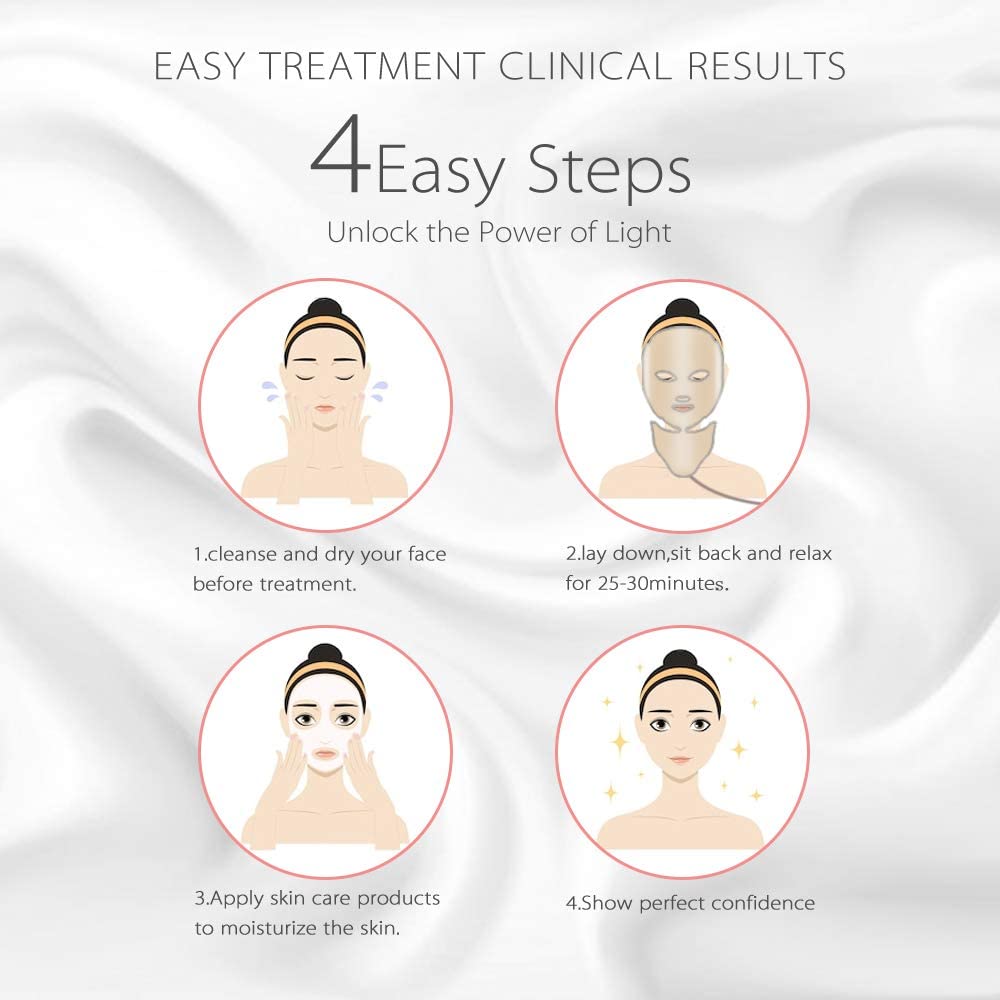 EASY TREATMENT CLINICAL RESULTS

4Easy Steps

Unlock the Power of Light

1.cleanse and dry your face before treatment.

2.lay down,sit back and relax for 25-30minutes.

3.Apply skin care products to moisturize the skin.

4.Show perfect confidence